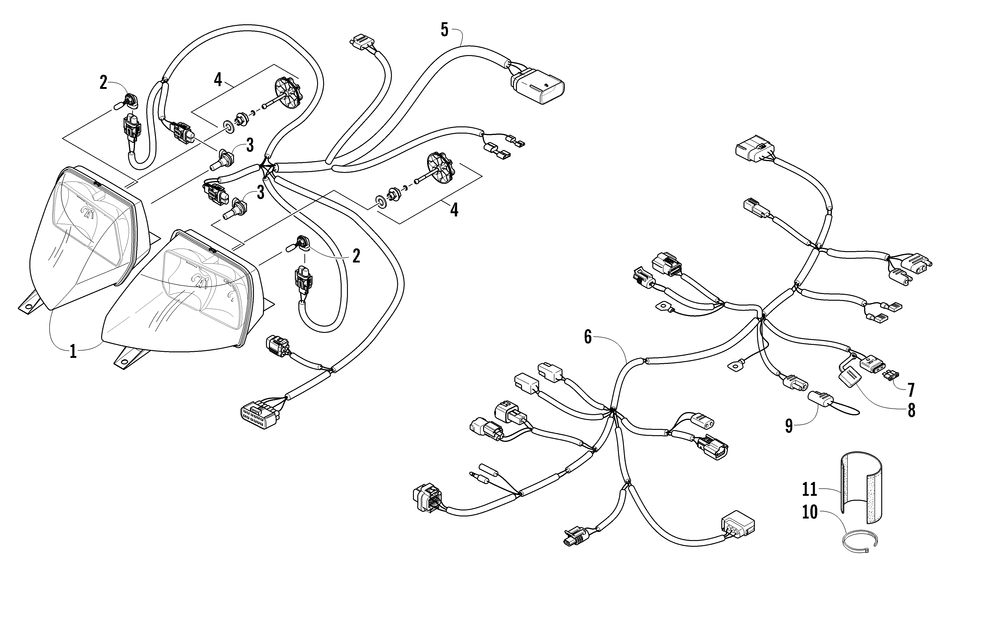 5
2
4
3
3
4
2
1
6
7
8
9
11
10